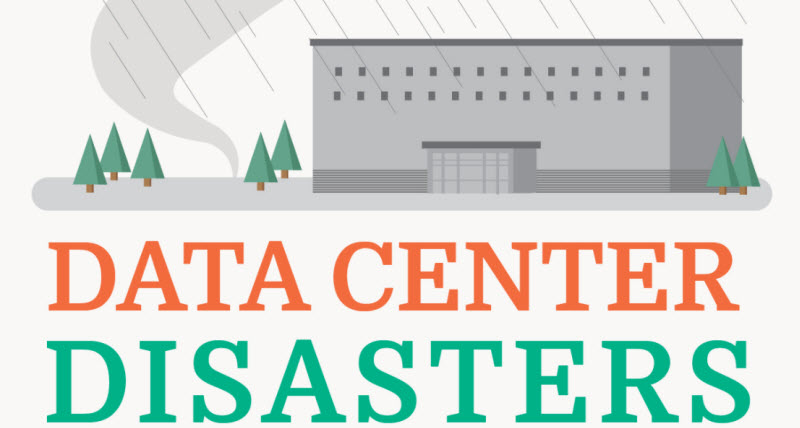 DATA CENTER
DISASTERS